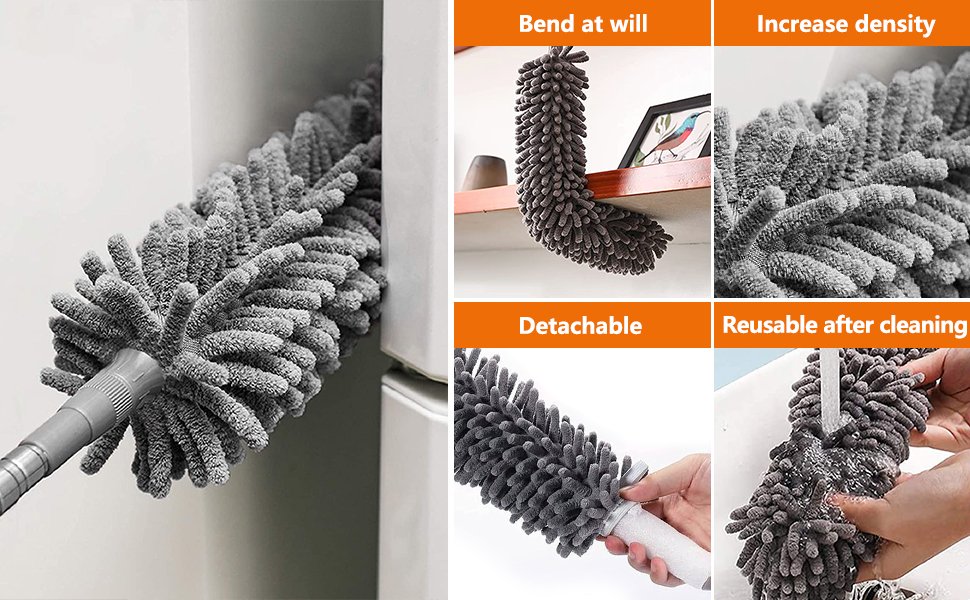 Bend at will

Increase density

Detachable

Reusable after cleaning