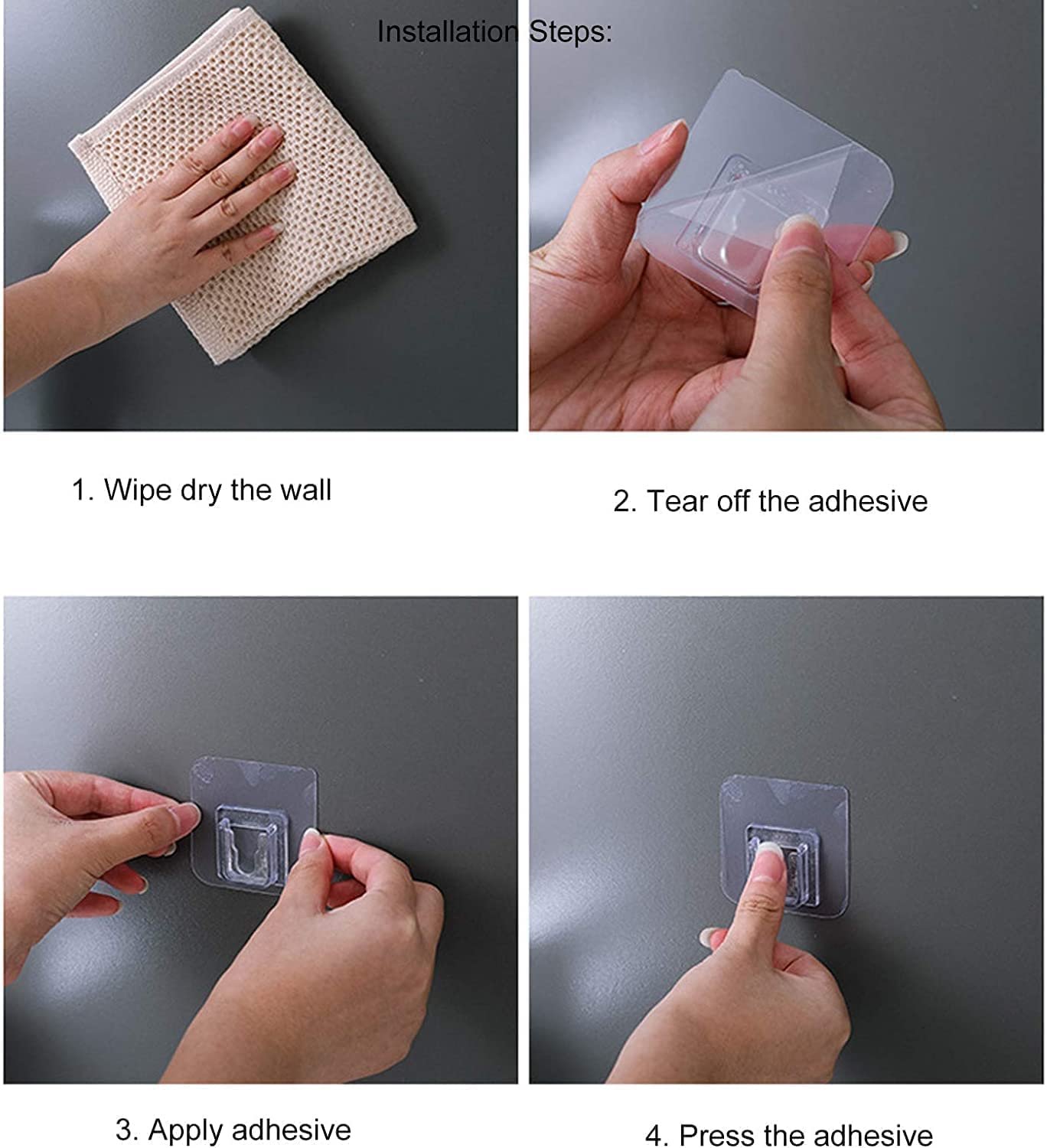 Installation Steps:

1. Wipe dry the wall

2. Tear off the adhesive

3. Apply adhesive

4. Press the adhesive