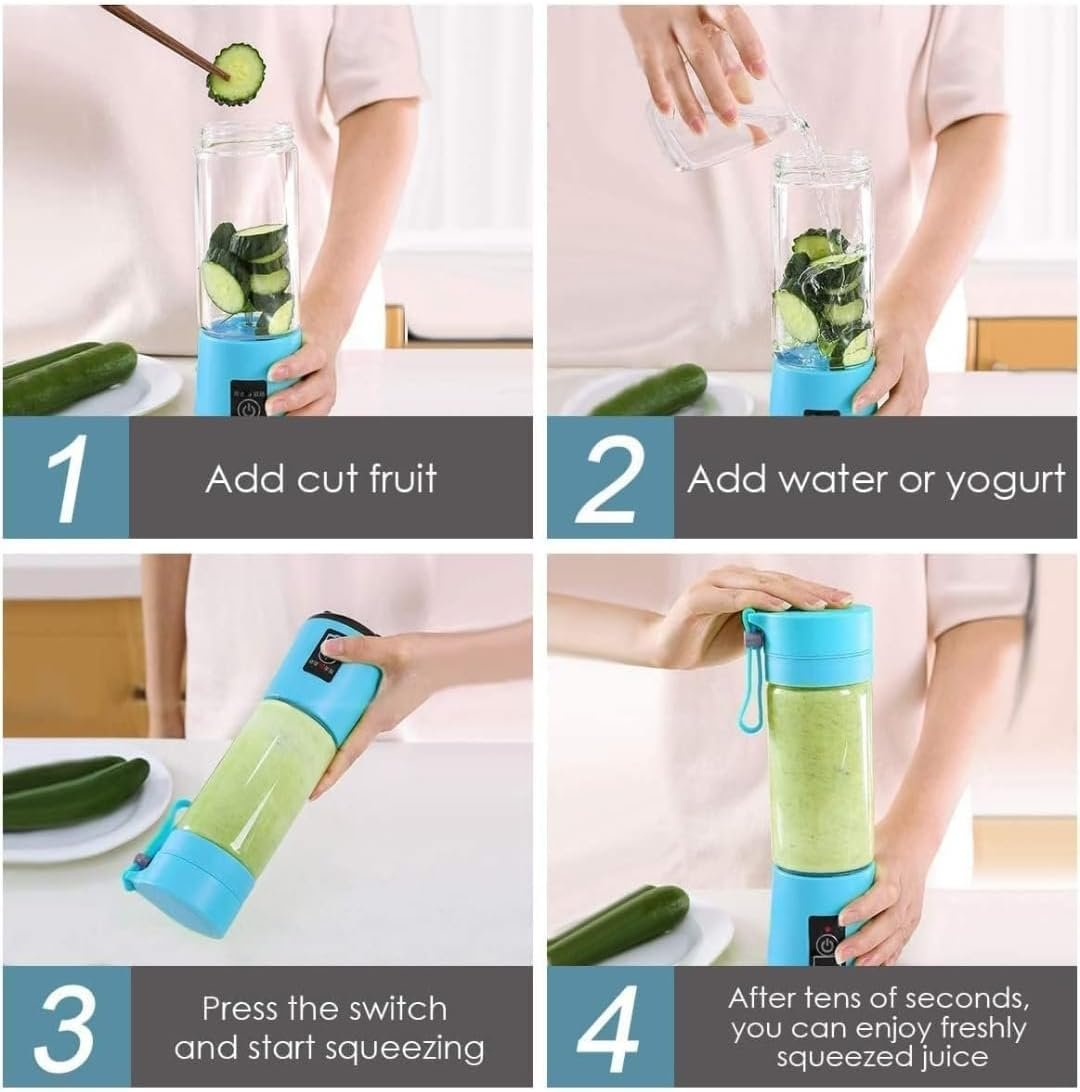 1

Add cut fruit

2

Add water or yogurt

3

Press the switch and start squeezing

4

After tens of seconds, you can enjoy freshly squeezed juice