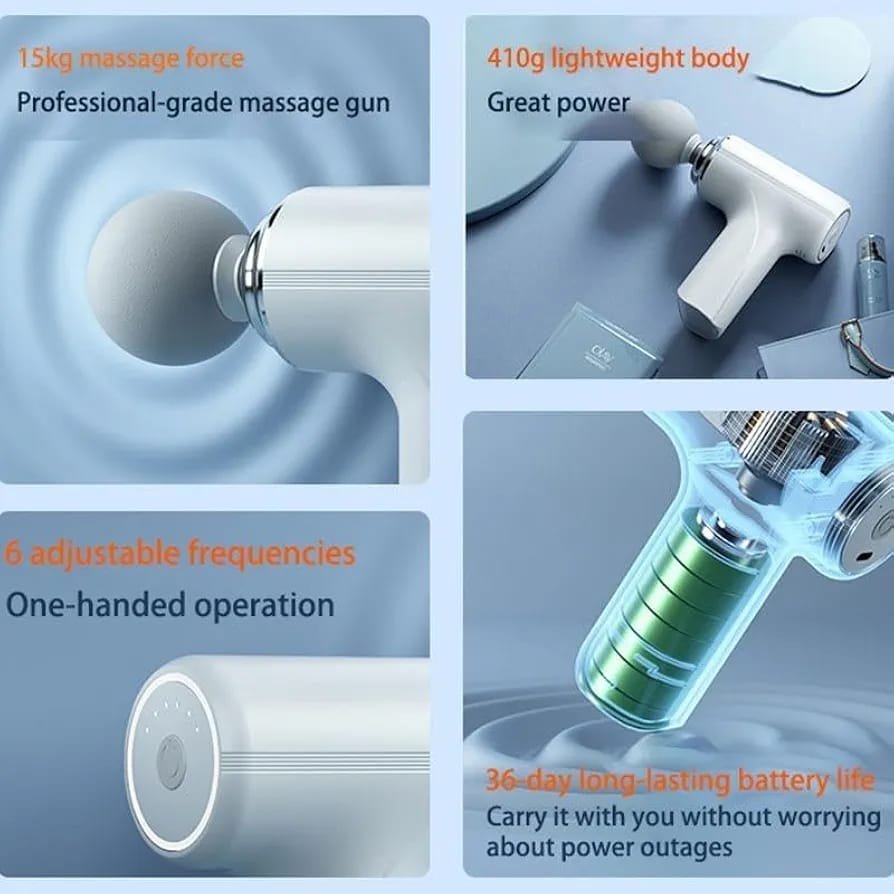 15kg massage force
Professional-grade massage gun

410g lightweight body
Great power

6 adjustable frequencies
One-handed operation

36-day long-lasting battery life
Carry it with you without worrying about power outages